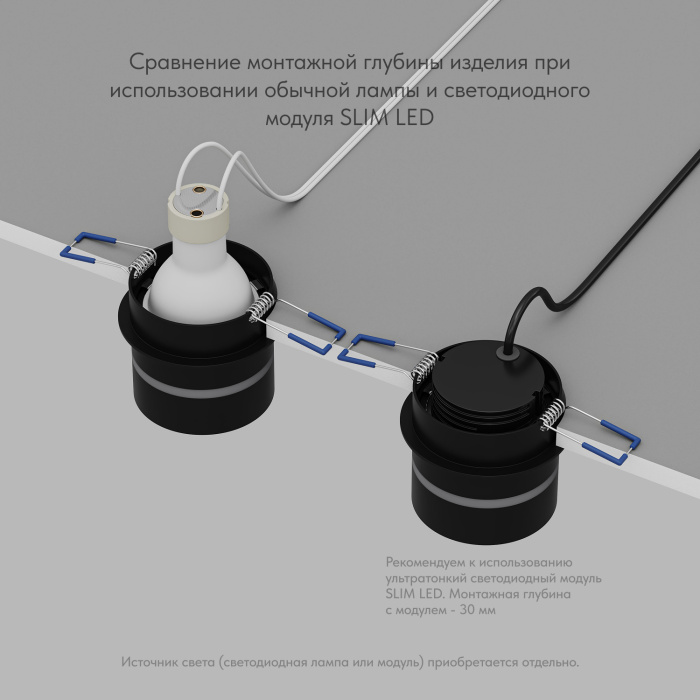 Сравнение монтажной глубины изделия при использовании обычной лампы и светодиодного модуля SLIM LED

Рекомендуем к использованию ультратонкий светодиодный модуль SLIM LED. Монтажная глубина с модулем - 30 мм

Источник света (светодиодная лампа или модуль) приобретается отдельно.