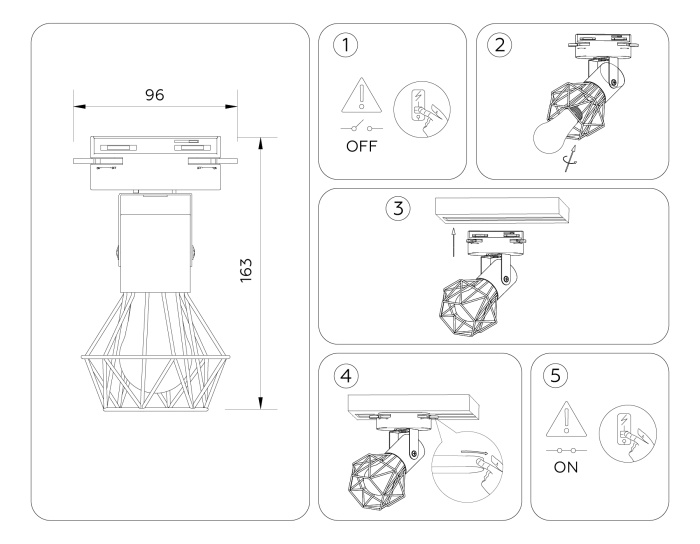 96

163

1

OFF

2

3

4

5

ON