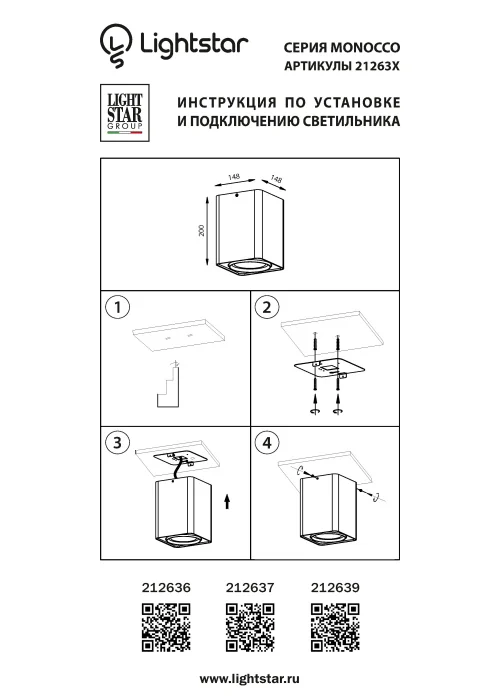 Lightstar

СЕРИЯ MONOCCO
АРТИКУЛЫ 21263X

LIGHT STAR GROUP

ИНСТРУКЦИЯ ПО УСТАНОВКЕ
И ПОДКЛЮЧЕНИЮ СВЕТИЛЬНИКА

148
148
200

1
2
3
4

212636
212637
212639

www.lightstar.ru