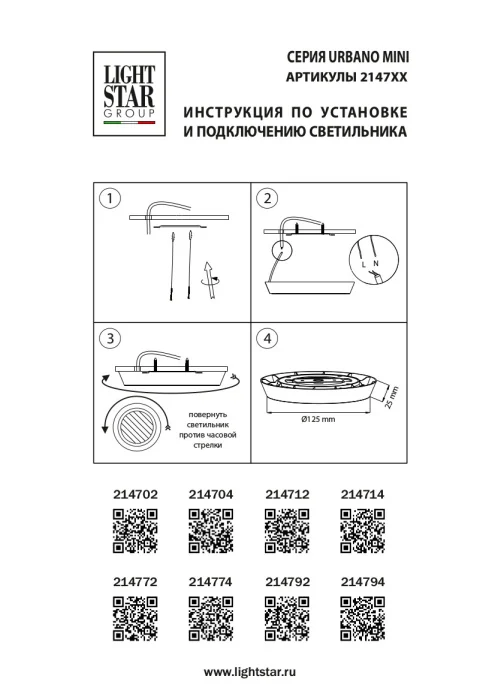 LIGHT STAR GROUP

СЕРИЯ URBANO MINI
АРТИКУЛЫ 2147XX

ИНСТРУКЦИЯ ПО УСТАНОВКЕ
И ПОДКЛЮЧЕНИЮ СВЕТИЛЬНИКА

1

2

L N

3

повернуть светильник против часовой стрелки

4

Ø125 mm

25 mm

214702 214704 214712 214714

214772 214774 214792 214794

www.lightstar.ru