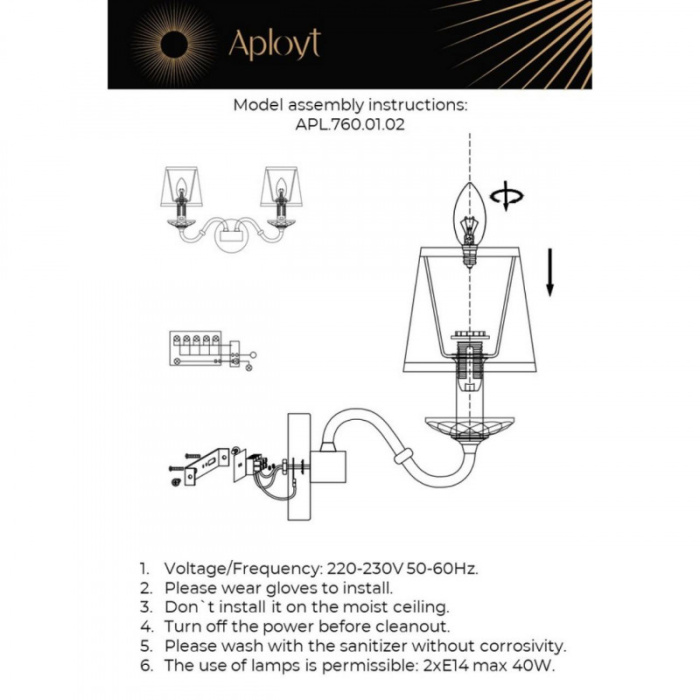 Aployt

Model assembly instructions:
APL.760.01.02

1. Voltage/Frequency: 220-230V 50-60Hz.
2. Please wear gloves to install.
3. Don`t install it on the moist ceiling.
4. Turn off the power before cleanout.
5. Please wash with the sanitizer without corrosivity.
6. The use of lamps is permissible: 2xE14 max 40W.