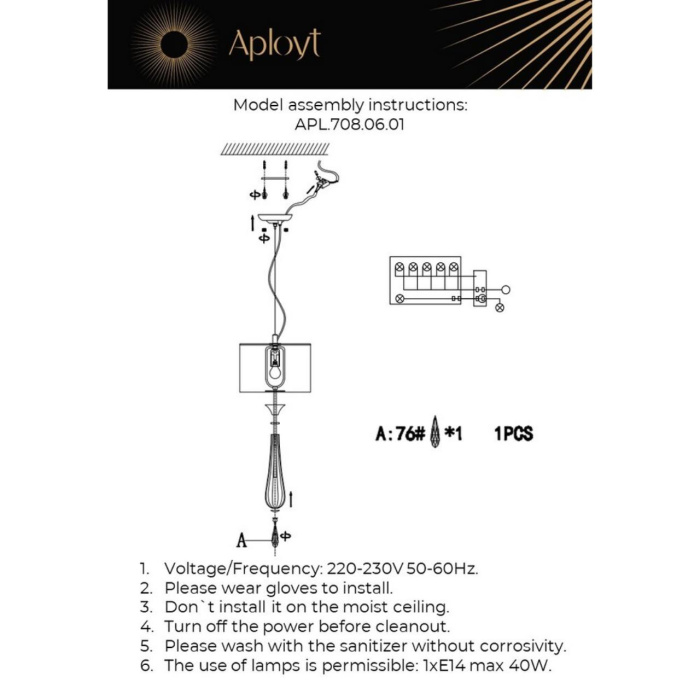 Aployt

Model assembly instructions:
APL.708.06.01

A:76# *1 1PCS

A

1. Voltage/Frequency: 220-230V 50-60Hz.
2. Please wear gloves to install.
3. Don`t install it on the moist ceiling.
4. Turn off the power before cleanout.
5. Please wash with the sanitizer without corrosivity.
6. The use of lamps is permissible: 1xE14 max 40W.