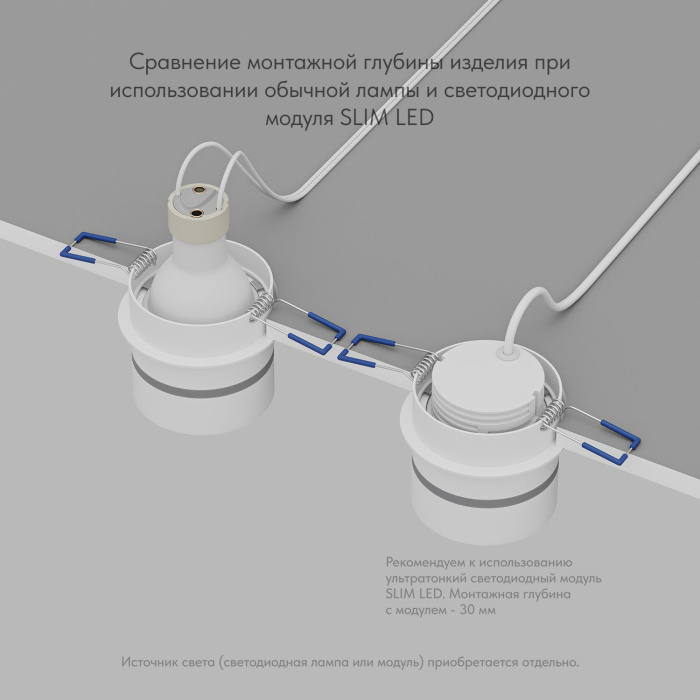 Сравнение монтажной глубины изделия при использовании обычной лампы и светодиодного модуля SLIM LED

Рекомендуем к использованию ультратонкий светодиодный модуль SLIM LED. Монтажная глубина с модулем - 30 мм

Источник света (светодиодная лампа или модуль) приобретается отдельно.