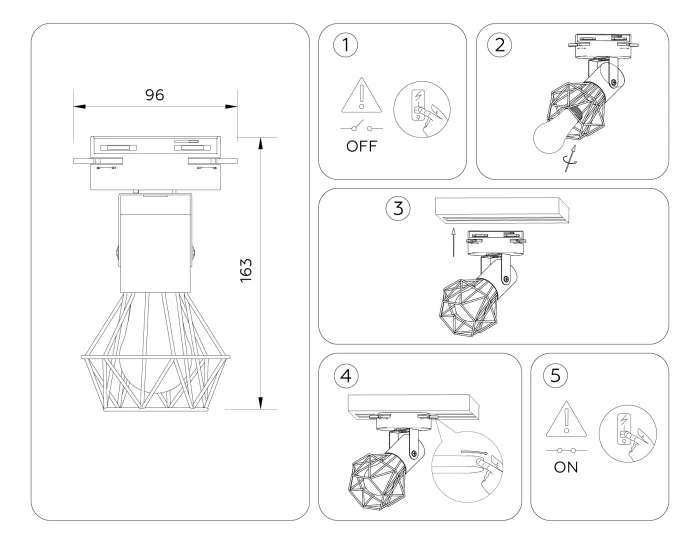 96

163

1

OFF

2

3

4

5

ON