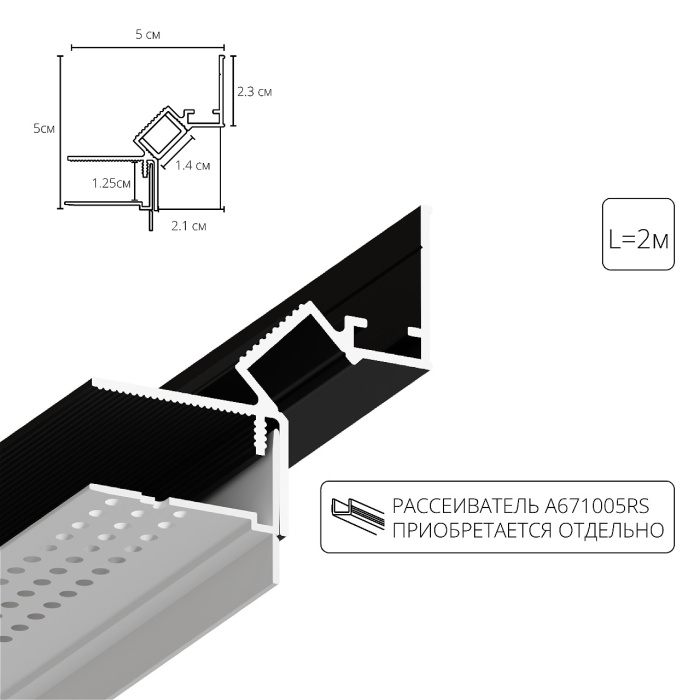 5 см

2.3 см

5см

1.4 см

1.25см

2.1 см

L=2м

РАССЕИВАТЕЛЬ A671005RS
ПРИОБРЕТАЕТСЯ ОТДЕЛЬНО