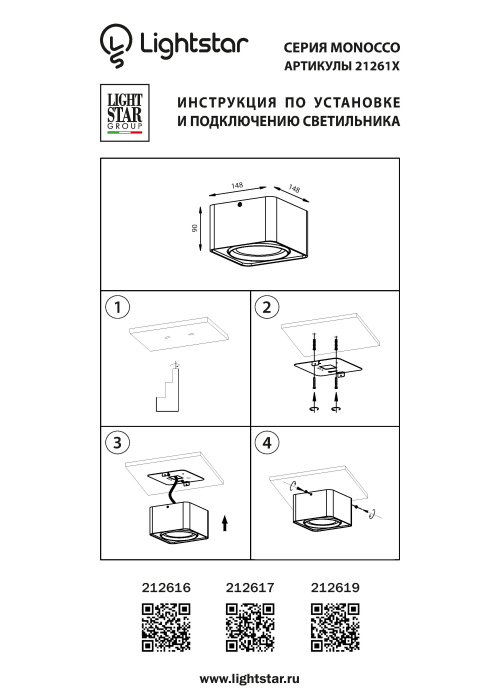 Lightstar

СЕРИЯ MONOCCO
АРТИКУЛЫ 21261X

LIGHT STAR GROUP

ИНСТРУКЦИЯ ПО УСТАНОВКЕ И ПОДКЛЮЧЕНИЮ СВЕТИЛЬНИКА

148
148
90

1
2
3
4

212616
212617
212619

www.lightstar.ru