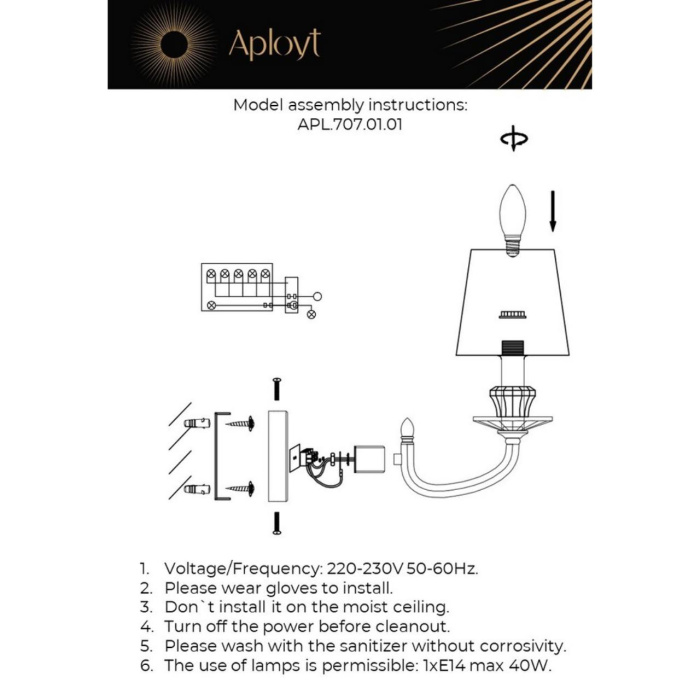 Aployt

Model assembly instructions:
APL.707.01.01

1. Voltage/Frequency: 220-230V 50-60Hz.
2. Please wear gloves to install.
3. Don`t install it on the moist ceiling.
4. Turn off the power before cleanout.
5. Please wash with the sanitizer without corrosivity.
6. The use of lamps is permissible: 1xE14 max 40W.