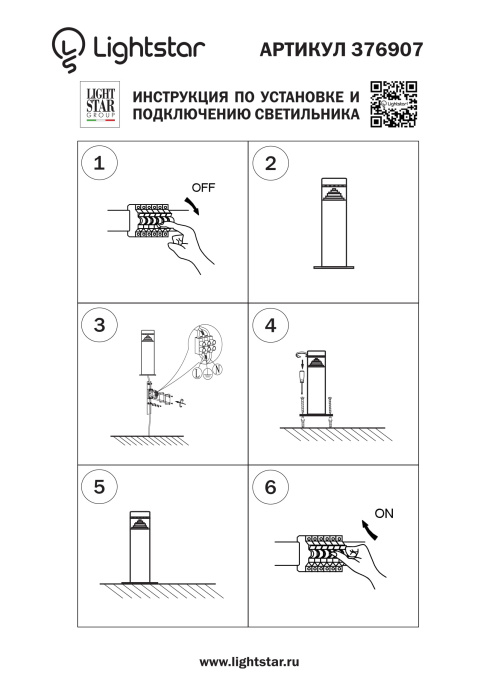 Lightstar

АРТИКУЛ 376907

LIGHT STAR GROUP

ИНСТРУКЦИЯ ПО УСТАНОВКЕ И ПОДКЛЮЧЕНИЮ СВЕТИЛЬНИКА

Lightstar

1

OFF

2

3

L N

4

5

6

ON

www.lightstar.ru