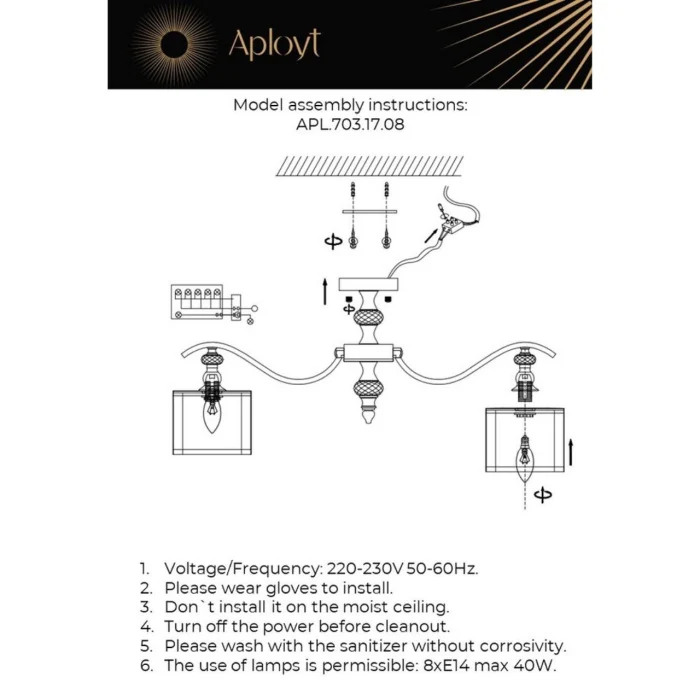 Aployt

Model assembly instructions:
APL.703.17.08

1. Voltage/Frequency: 220-230V 50-60Hz.
2. Please wear gloves to install.
3. Don`t install it on the moist ceiling.
4. Turn off the power before cleanout.
5. Please wash with the sanitizer without corrosivity.
6. The use of lamps is permissible: 8xE14 max 40W.