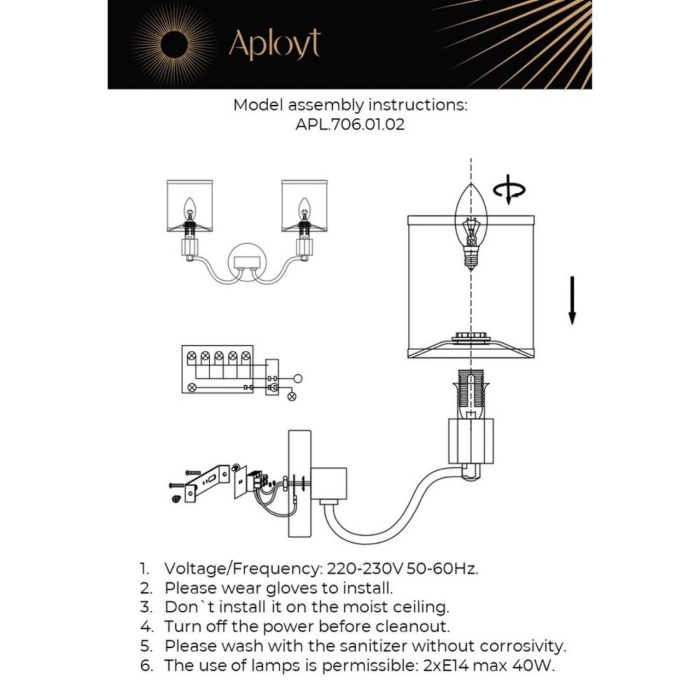 Aployt

Model assembly instructions:
APL.706.01.02

1. Voltage/Frequency: 220-230V 50-60Hz.
2. Please wear gloves to install.
3. Don`t install it on the moist ceiling.
4. Turn off the power before cleanout.
5. Please wash with the sanitizer without corrosivity.
6. The use of lamps is permissible: 2xE14 max 40W.