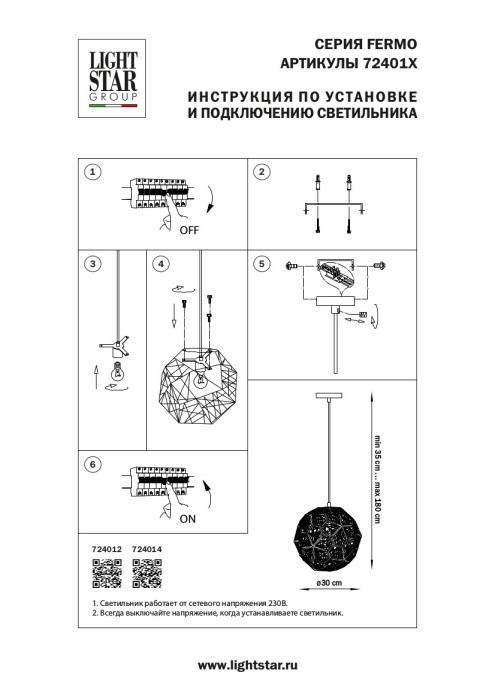 LIGHT STAR GROUP

СЕРИЯ FERMO
АРТИКУЛЫ 72401X

ИНСТРУКЦИЯ ПО УСТАНОВКЕ
И ПОДКЛЮЧЕНИЮ СВЕТИЛЬНИКА

1

OFF

2

3

4

5

6

ON

min 35 cm ... max 180 cm

ø30 cm

724012 724014

1. Светильник работает от сетевого напряжения 230В.
2. Всегда выключайте напряжение, когда устанавливаете светильник.

www.lightstar.ru