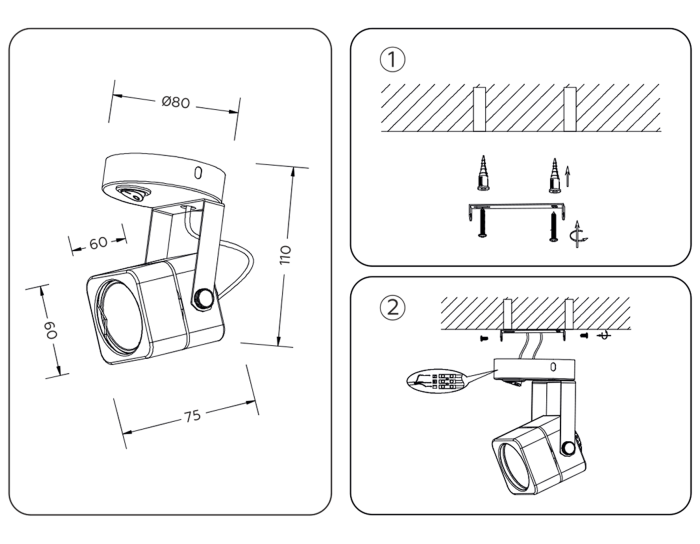 Ø80
60
110
60
75
①
②