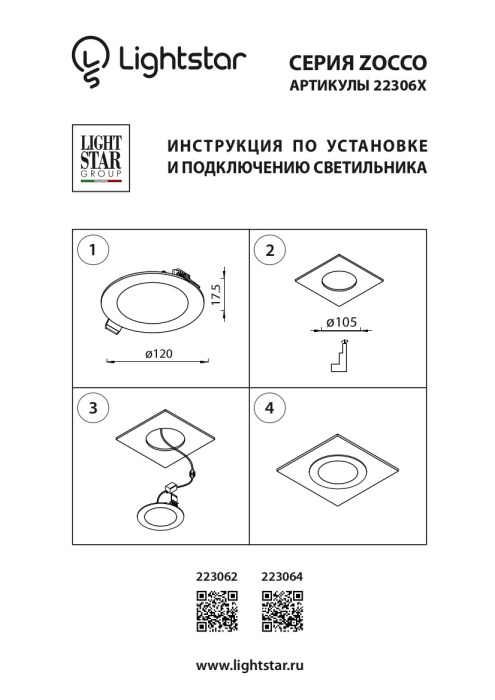 Lightstar

СЕРИЯ ZOCCO
АРТИКУЛЫ 22306X

LIGHT STAR GROUP

ИНСТРУКЦИЯ ПО УСТАНОВКЕ И ПОДКЛЮЧЕНИЮ СВЕТИЛЬНИКА

1

17.5

ø120

2

ø105

3

4

223062 223064

www.lightstar.ru