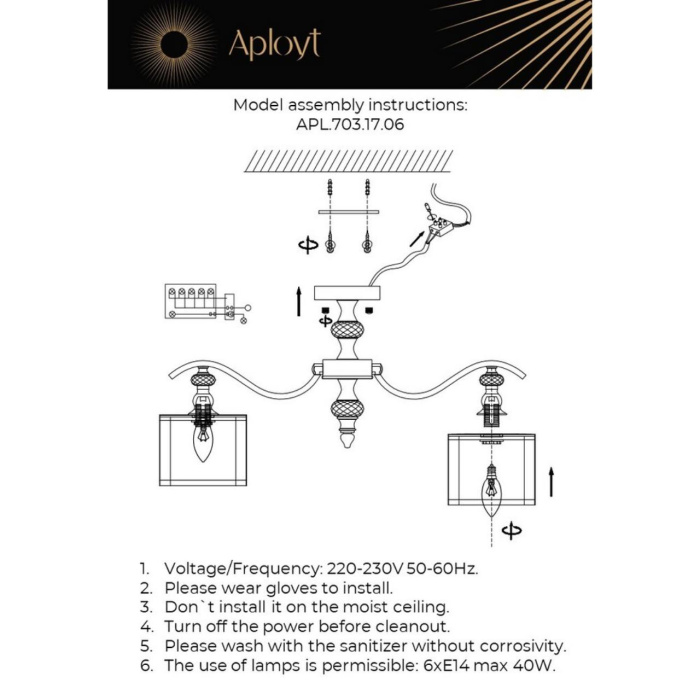 Aployt

Model assembly instructions:
APL.703.17.06

1. Voltage/Frequency: 220-230V 50-60Hz.
2. Please wear gloves to install.
3. Don`t install it on the moist ceiling.
4. Turn off the power before cleanout.
5. Please wash with the sanitizer without corrosivity.
6. The use of lamps is permissible: 6xE14 max 40W.