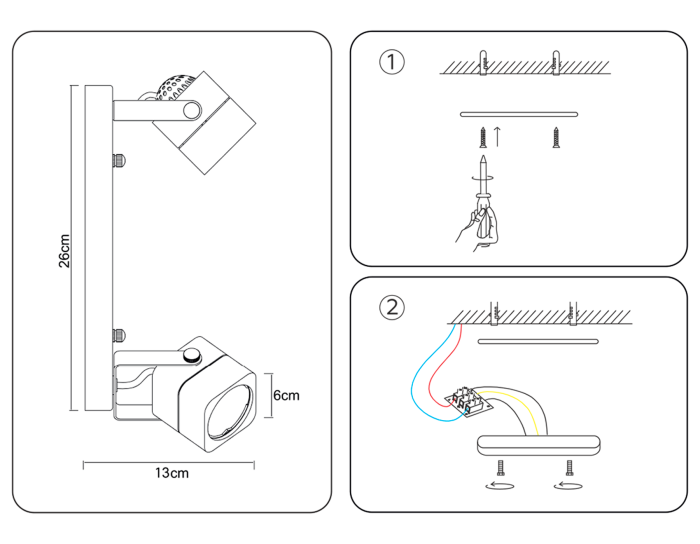 26cm

6cm

13cm

①

②