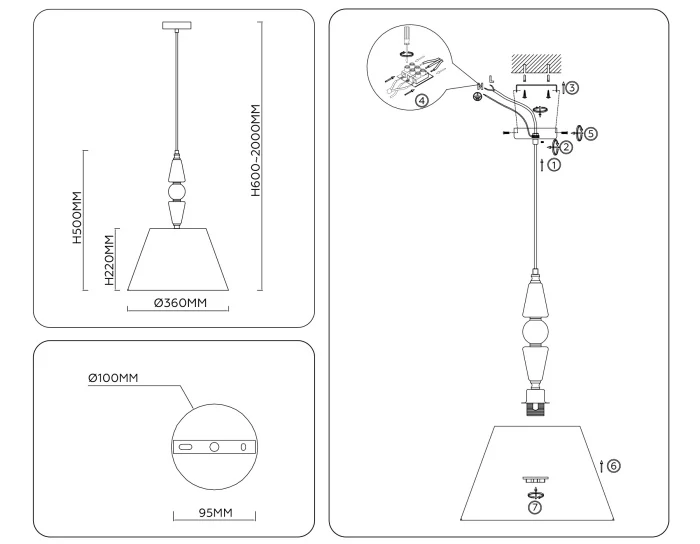 H600-2000MM
H500MM
H220MM
Ø360MM

Ø100MM
95MM

N L
④
③
⑤
②
①
⑥
⑦