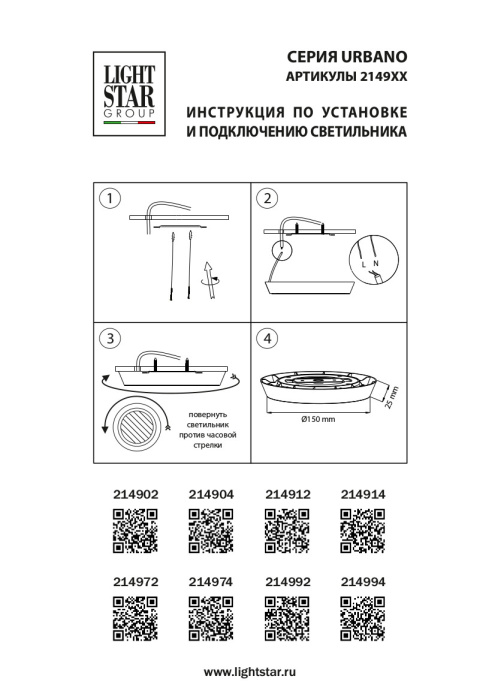 LIGHT STAR GROUP

СЕРИЯ URBANO
АРТИКУЛЫ 2149XX

ИНСТРУКЦИЯ ПО УСТАНОВКЕ
И ПОДКЛЮЧЕНИЮ СВЕТИЛЬНИКА

1

2

L N

3

повернуть светильник против часовой стрелки

4

Ø150 mm

25 mm

214902 214904 214912 214914

214972 214974 214992 214994

www.lightstar.ru