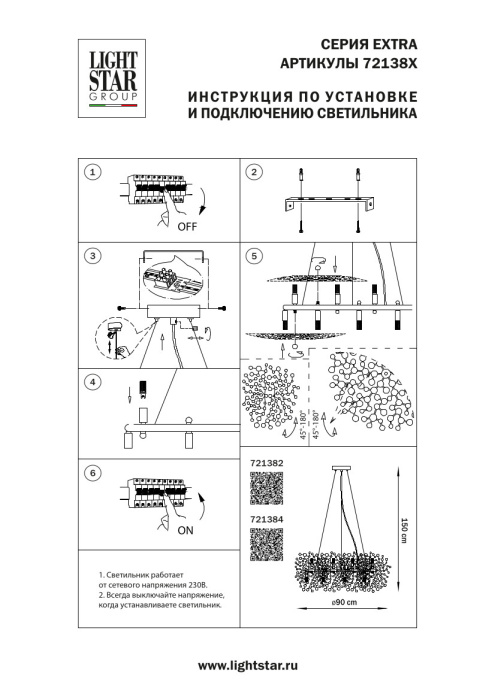 LIGHT STAR GROUP

СЕРИЯ EXTRA
АРТИКУЛЫ 72138X

ИНСТРУКЦИЯ ПО УСТАНОВКЕ И ПОДКЛЮЧЕНИЮ СВЕТИЛЬНИКА

1

OFF

2

3

5

45°-180°

45°-180°

4

6

ON

721382

721384

150 cm

ø90 cm

1. Светильник работает от сетевого напряжения 230В.
2. Всегда выключайте напряжение, когда устанавливаете светильник.

www.lightstar.ru