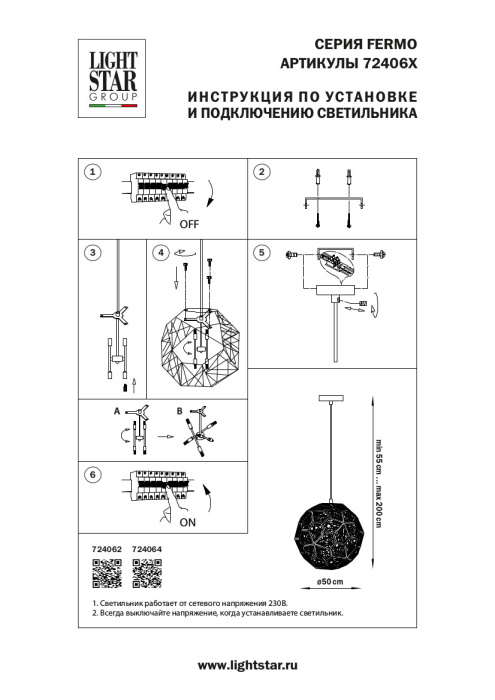 LIGHT STAR GROUP

СЕРИЯ FERMO
АРТИКУЛЫ 72406X

ИНСТРУКЦИЯ ПО УСТАНОВКЕ И ПОДКЛЮЧЕНИЮ СВЕТИЛЬНИКА

1
OFF

2

3

4

5

A
B

6
ON

min 55 cm ... max 200 cm

ø50 cm

724062 724064

1. Светильник работает от сетевого напряжения 230В.
2. Всегда выключайте напряжение, когда устанавливаете светильник.

www.lightstar.ru