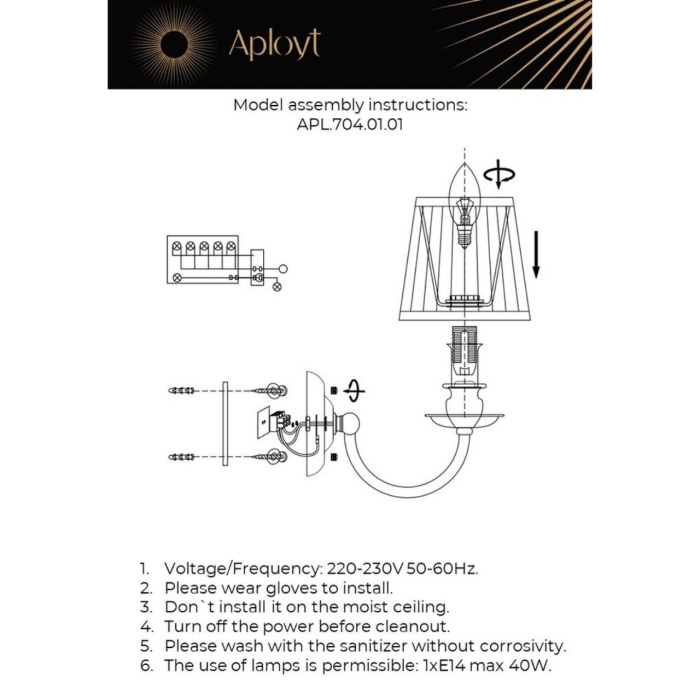 Aployt

Model assembly instructions:
APL.704.01.01

1. Voltage/Frequency: 220-230V 50-60Hz.
2. Please wear gloves to install.
3. Don`t install it on the moist ceiling.
4. Turn off the power before cleanout.
5. Please wash with the sanitizer without corrosivity.
6. The use of lamps is permissible: 1xE14 max 40W.