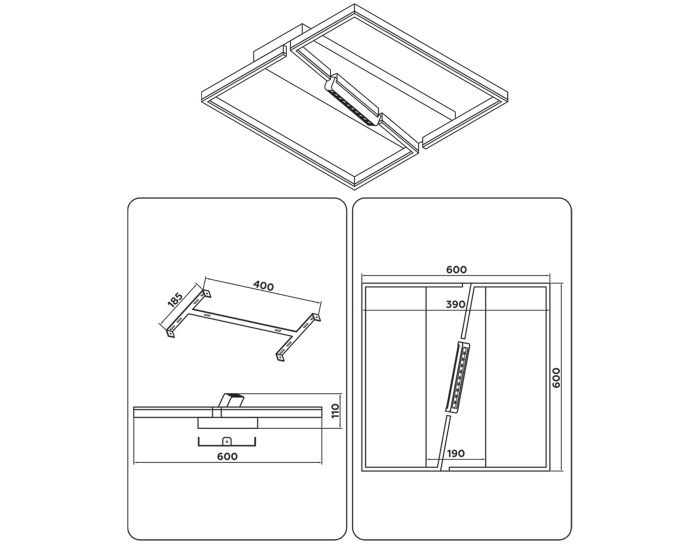 185
400
110
600
600
390
600
190