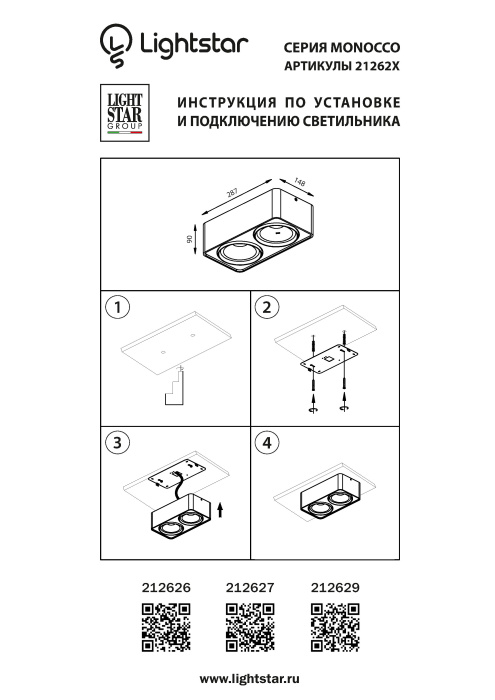 Lightstar

СЕРИЯ MONOCCO
АРТИКУЛЫ 21262X

LIGHT STAR GROUP

ИНСТРУКЦИЯ ПО УСТАНОВКЕ
И ПОДКЛЮЧЕНИЮ СВЕТИЛЬНИКА

287
148
90

1
2
3
4

212626 212627 212629

www.lightstar.ru