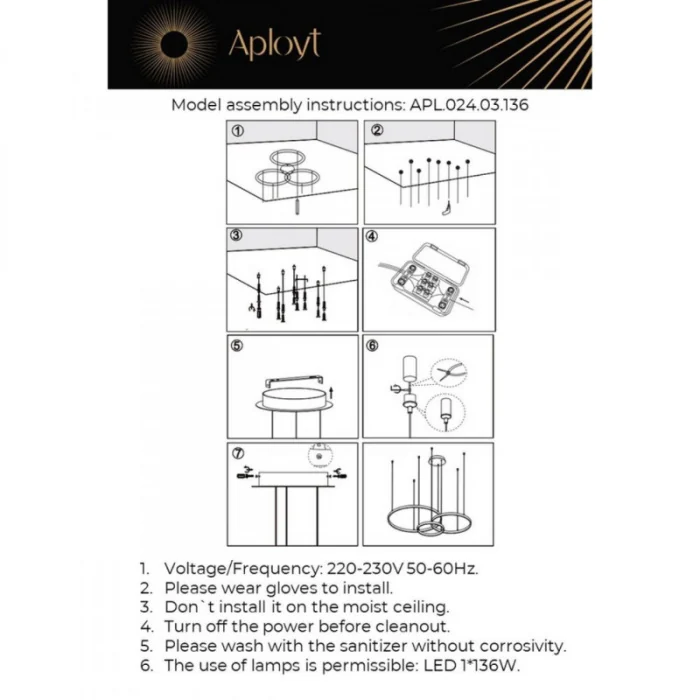 Aployt

Model assembly instructions: APL.024.03.136

①

②

③

④

⑤

⑥

⑦

1. Voltage/Frequency: 220-230V 50-60Hz.
2. Please wear gloves to install.
3. Don`t install it on the moist ceiling.
4. Turn off the power before cleanout.
5. Please wash with the sanitizer without corrosivity.
6. The use of lamps is permissible: LED 1*136W.