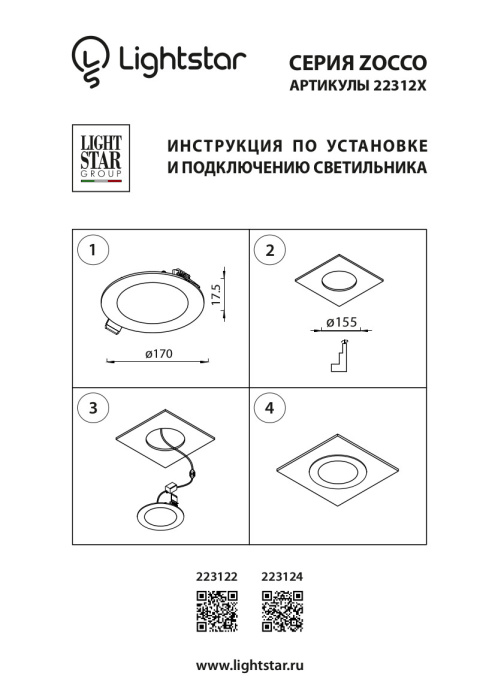 Lightstar

СЕРИЯ ZOCCO
АРТИКУЛЫ 22312X

LIGHT STAR GROUP

ИНСТРУКЦИЯ ПО УСТАНОВКЕ
И ПОДКЛЮЧЕНИЮ СВЕТИЛЬНИКА

1

17.5

ø170

2

ø155

3

4

223122

223124

www.lightstar.ru