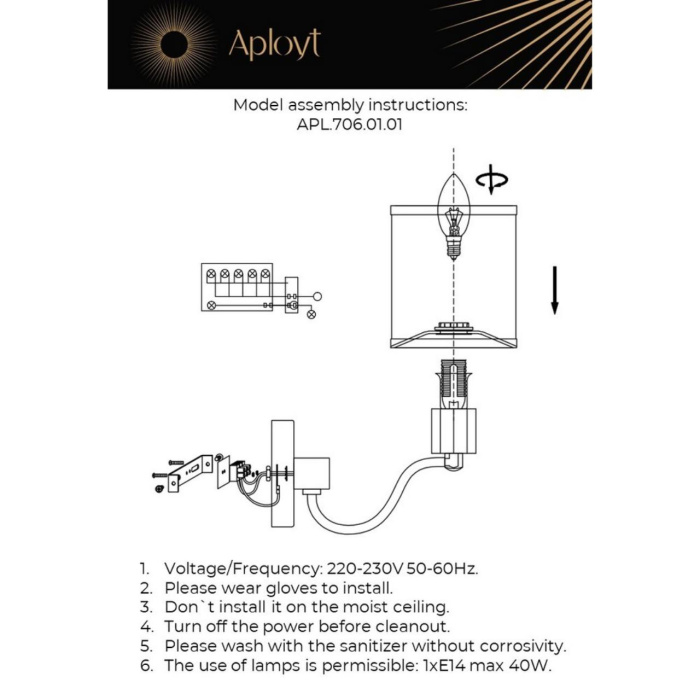 Aployt

Model assembly instructions:
APL.706.01.01

1. Voltage/Frequency: 220-230V 50-60Hz.
2. Please wear gloves to install.
3. Don`t install it on the moist ceiling.
4. Turn off the power before cleanout.
5. Please wash with the sanitizer without corrosivity.
6. The use of lamps is permissible: 1xE14 max 40W.