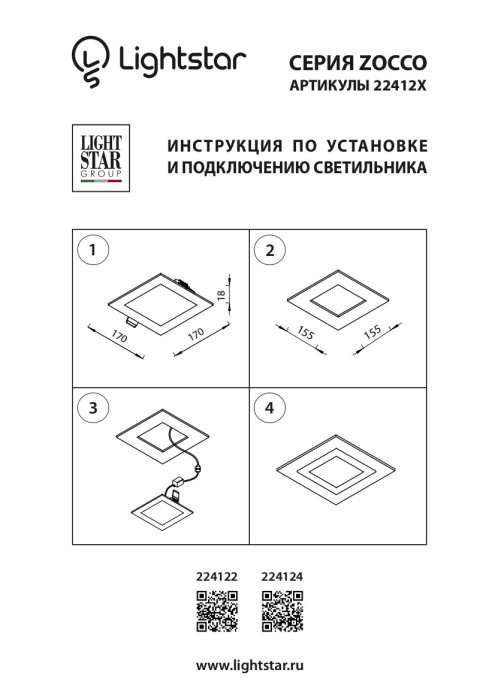 Lightstar

СЕРИЯ ZOCCO
АРТИКУЛЫ 22412X

LIGHT STAR GROUP

ИНСТРУКЦИЯ ПО УСТАНОВКЕ
И ПОДКЛЮЧЕНИЮ СВЕТИЛЬНИКА

1

170

170

18

2

155

155

3

4

224122

224124

www.lightstar.ru