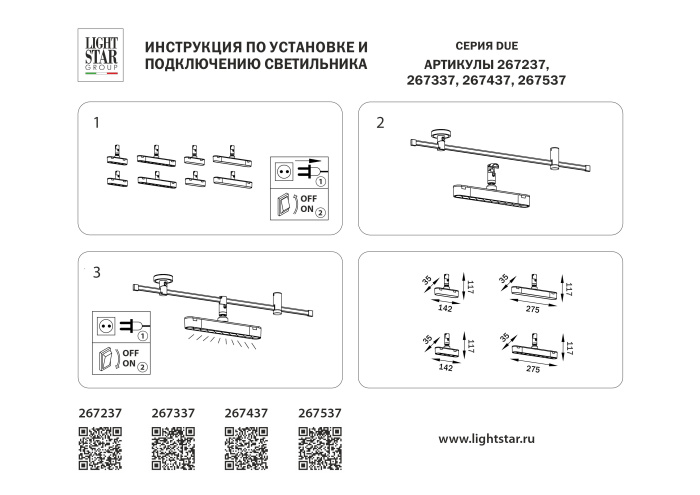 LIGHT STAR GROUP

ИНСТРУКЦИЯ ПО УСТАНОВКЕ И ПОДКЛЮЧЕНИЮ СВЕТИЛЬНИКА

СЕРИЯ DUE
АРТИКУЛЫ 267237, 267337, 267437, 267537

1

① OFF ON ②

2

3

① OFF ON ②

35 117 142
35 117 275
35 117 142
35 117 275

267237 267337 267437 267537

www.lightstar.ru