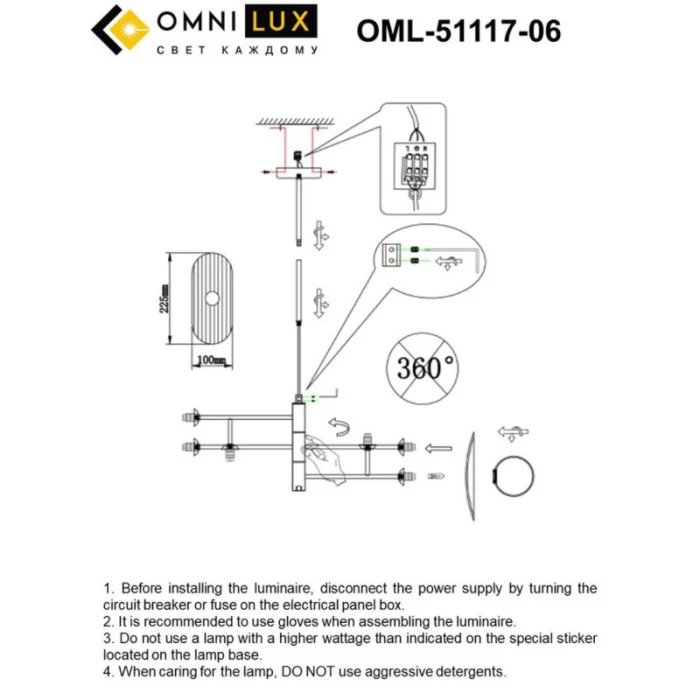 OMNI LUX
СВЕТ КАЖДОМУ

OML-51117-06

225mm

100mm

360°

1. Before installing the luminaire, disconnect the power supply by turning the circuit breaker or fuse on the electrical panel box.
2. It is recommended to use gloves when assembling the luminaire.
3. Do not use a lamp with a higher wattage than indicated on the special sticker located on the lamp base.
4. When caring for the lamp, DO NOT use aggressive detergents.