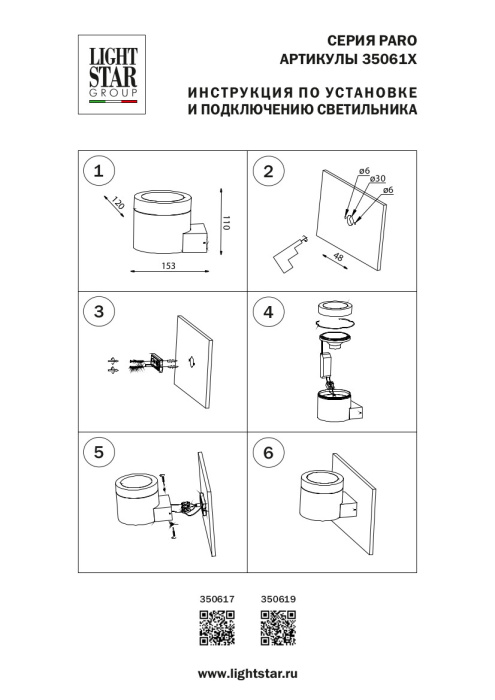 LIGHT STAR GROUP

СЕРИЯ PARO
АРТИКУЛЫ 35061X

ИНСТРУКЦИЯ ПО УСТАНОВКЕ
И ПОДКЛЮЧЕНИЮ СВЕТИЛЬНИКА

1
120
110
153

2
ø6
ø30
ø6
48

3

4

5

6

350617
350619

www.lightstar.ru