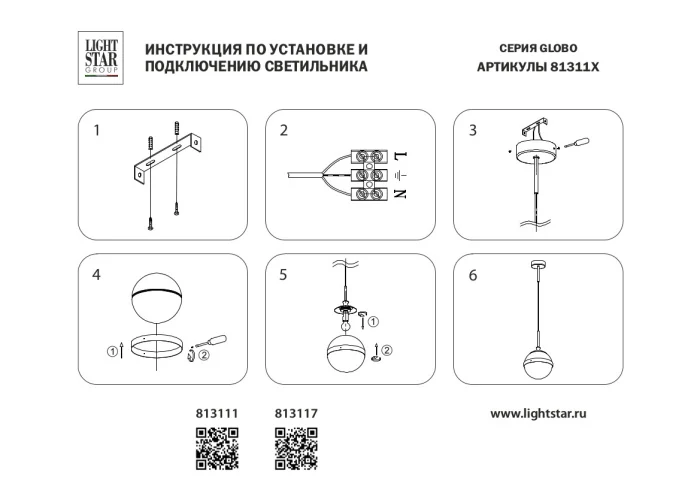 LIGHT STAR GROUP

ИНСТРУКЦИЯ ПО УСТАНОВКЕ И ПОДКЛЮЧЕНИЮ СВЕТИЛЬНИКА

СЕРИЯ GLOBO
АРТИКУЛЫ 81311X

1

2

L
N

3

4

① ②

5

① ②

6

813111 813117

www.lightstar.ru