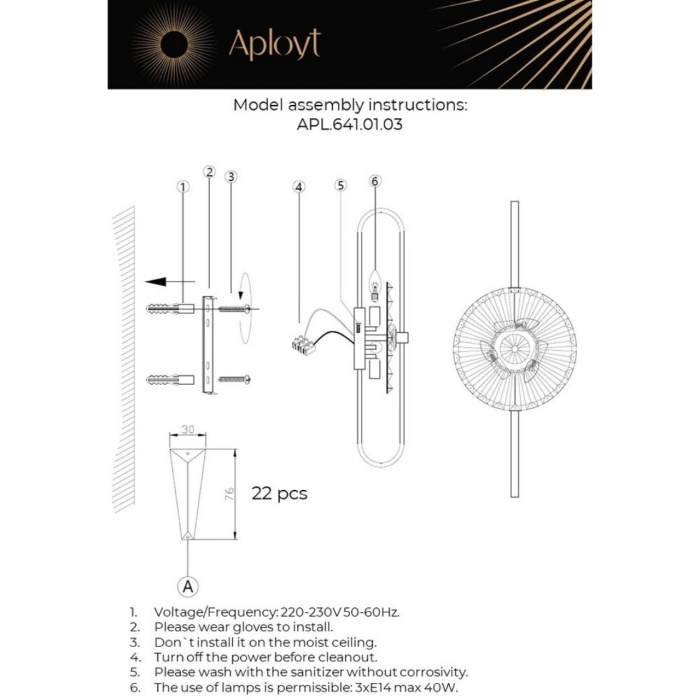 Aployt

Model assembly instructions:
APL.641.01.03

1
2
3
4
5
6

30
76
22 pcs

A

1. Voltage/Frequency: 220-230V 50-60Hz.
2. Please wear gloves to install.
3. Don`t install it on the moist ceiling.
4. Turn off the power before cleanout.
5. Please wash with the sanitizer without corrosivity.
6. The use of lamps is permissible: 3xE14 max 40W.