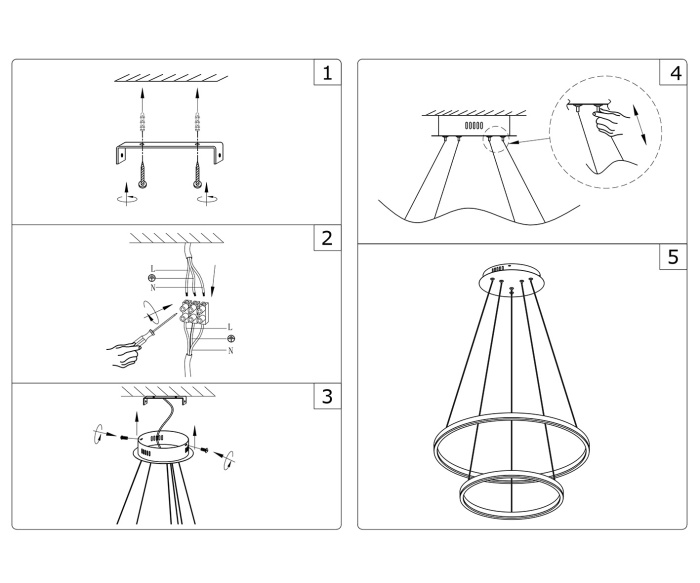 1

2

L
N

L
N

3

4

5