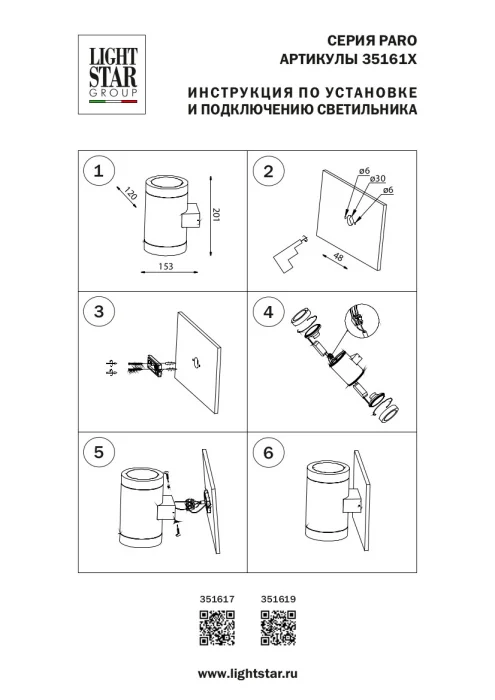 LIGHT STAR GROUP

СЕРИЯ PARO
АРТИКУЛЫ 35161X

ИНСТРУКЦИЯ ПО УСТАНОВКЕ
И ПОДКЛЮЧЕНИЮ СВЕТИЛЬНИКА

1
120
201
153

2
ø6
ø30
ø6
48

3

4

5

6

351617
351619

www.lightstar.ru