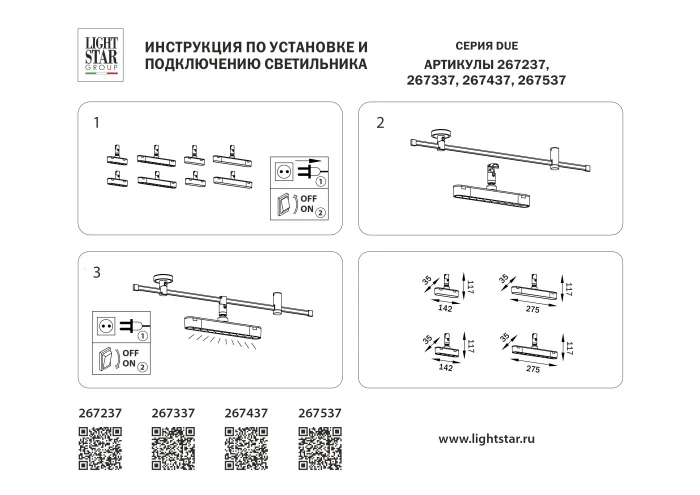 LIGHT STAR GROUP

ИНСТРУКЦИЯ ПО УСТАНОВКЕ И ПОДКЛЮЧЕНИЮ СВЕТИЛЬНИКА

СЕРИЯ DUE
АРТИКУЛЫ 267237, 267337, 267437, 267537

1

1
OFF
ON 2

2

3

1
OFF
ON 2

35
117
142

35
117
275

35
117
142

35
117
275

267237
267337
267437
267537

www.lightstar.ru