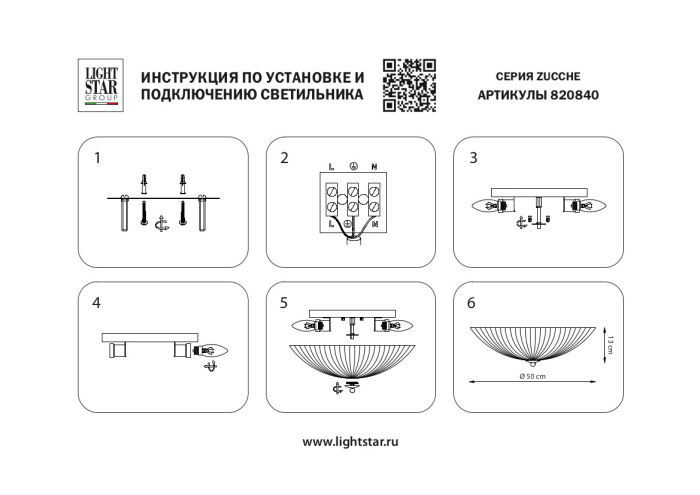 LIGHT STAR GROUP

ИНСТРУКЦИЯ ПО УСТАНОВКЕ И ПОДКЛЮЧЕНИЮ СВЕТИЛЬНИКА

СЕРИЯ ZUCCHE
АРТИКУЛЫ 820840

1

2
L N
L N

3

4

5

6
13 cm
Ø 50 cm

www.lightstar.ru