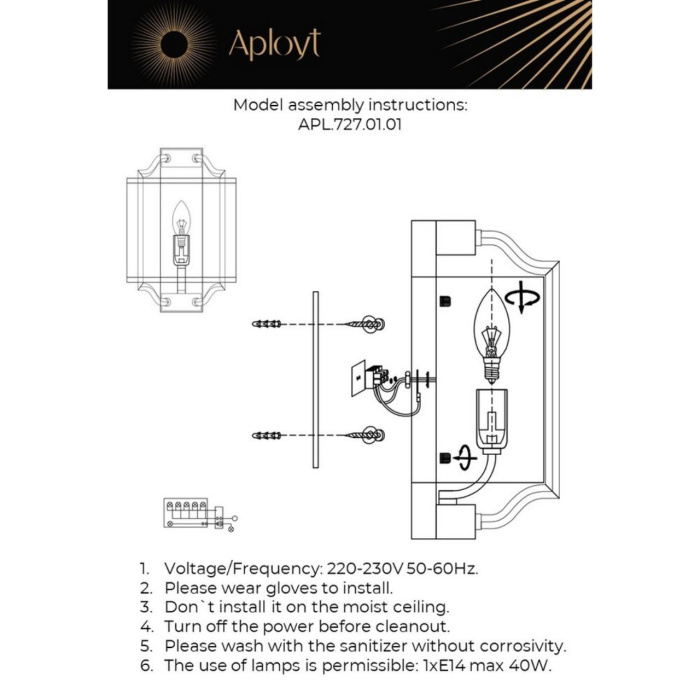 Aployt

Model assembly instructions:
APL.727.01.01

1. Voltage/Frequency: 220-230V 50-60Hz.
2. Please wear gloves to install.
3. Don`t install it on the moist ceiling.
4. Turn off the power before cleanout.
5. Please wash with the sanitizer without corrosivity.
6. The use of lamps is permissible: 1xE14 max 40W.