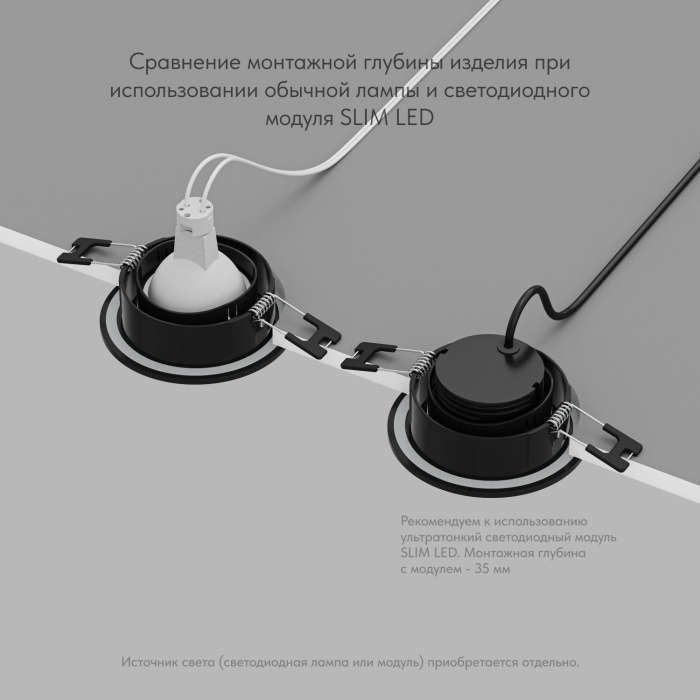 Сравнение монтажной глубины изделия при использовании обычной лампы и светодиодного модуля SLIM LED

Рекомендуем к использованию ультратонкий светодиодный модуль SLIM LED. Монтажная глубина с модулем - 35 мм

Источник света (светодиодная лампа или модуль) приобретается отдельно.