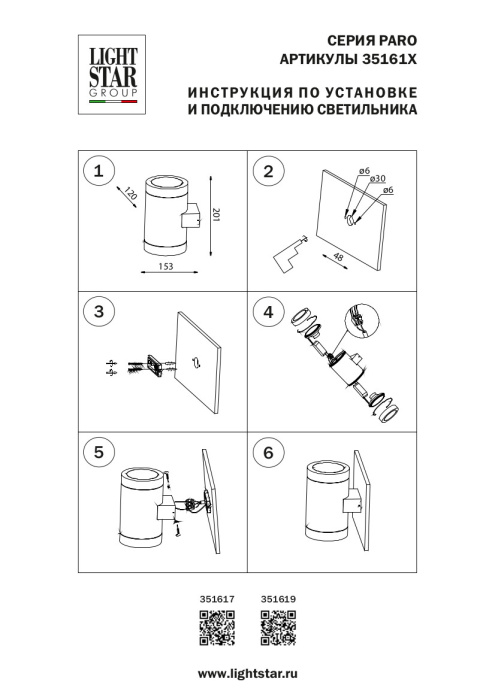 LIGHT STAR GROUP

СЕРИЯ PARO
АРТИКУЛЫ 35161X

ИНСТРУКЦИЯ ПО УСТАНОВКЕ
И ПОДКЛЮЧЕНИЮ СВЕТИЛЬНИКА

1
120
201
153

2
ø6
ø30
ø6
48

3

4

5

6

351617
351619

www.lightstar.ru