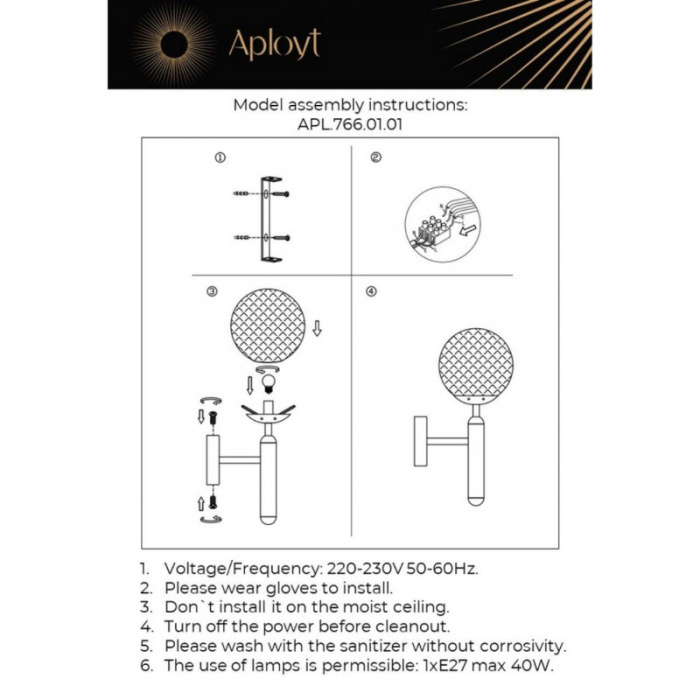 Aployt

Model assembly instructions:
APL.766.01.01

①

②

③

④

1. Voltage/Frequency: 220-230V 50-60Hz.
2. Please wear gloves to install.
3. Don`t install it on the moist ceiling.
4. Turn off the power before cleanout.
5. Please wash with the sanitizer without corrosivity.
6. The use of lamps is permissible: 1xE27 max 40W.