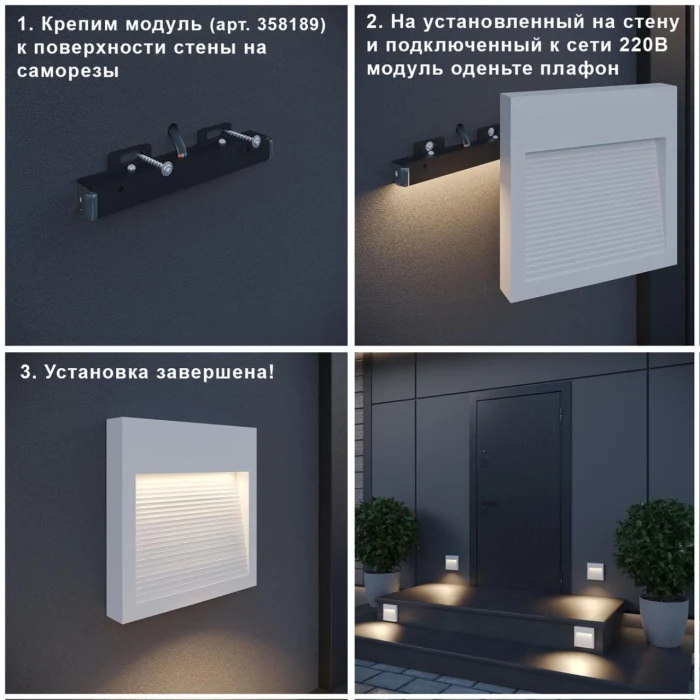 1. Крепим модуль (арт. 358189) к поверхности стены на саморезы

2. На установленный на стену и подключенный к сети 220В модуль оденьте плафон

3. Установка завершена!