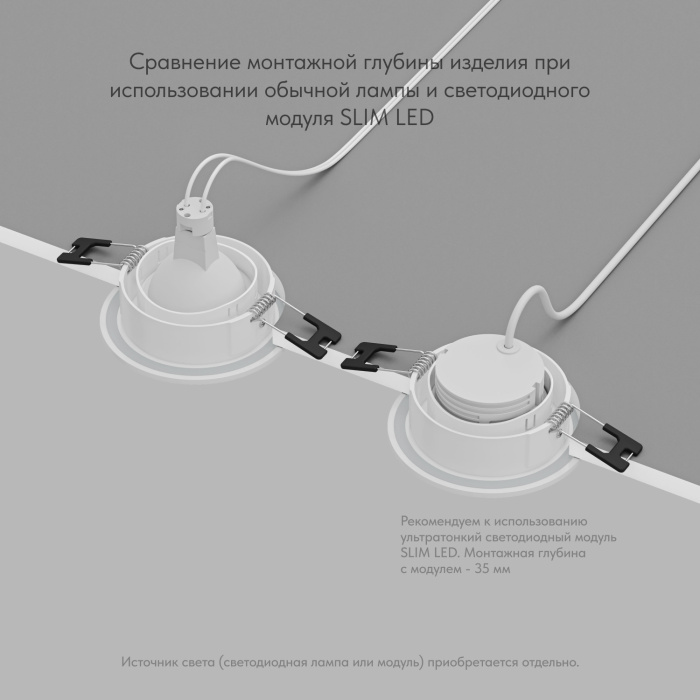 Сравнение монтажной глубины изделия при использовании обычной лампы и светодиодного модуля SLIM LED

Рекомендуем к использованию ультратонкий светодиодный модуль SLIM LED. Монтажная глубина с модулем - 35 мм

Источник света (светодиодная лампа или модуль) приобретается отдельно.