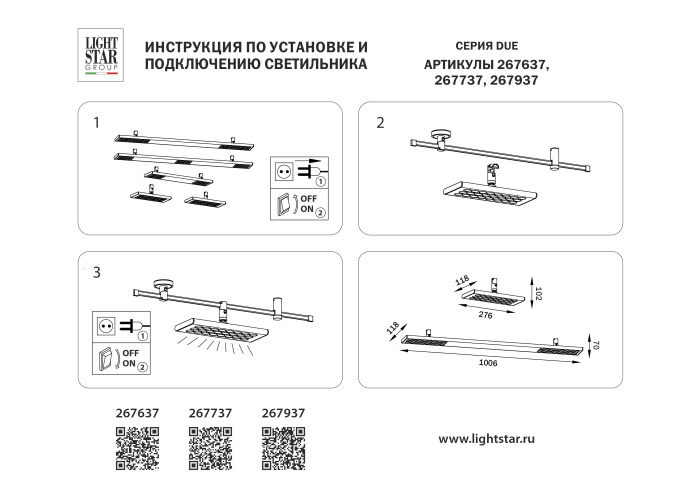 LIGHT STAR GROUP

ИНСТРУКЦИЯ ПО УСТАНОВКЕ И ПОДКЛЮЧЕНИЮ СВЕТИЛЬНИКА

СЕРИЯ DUE
АРТИКУЛЫ 267637, 267737, 267937

1

1
OFF
ON 2

2

3

1
OFF
ON 2

118
102
276

118
70
1006

267637 267737 267937

www.lightstar.ru