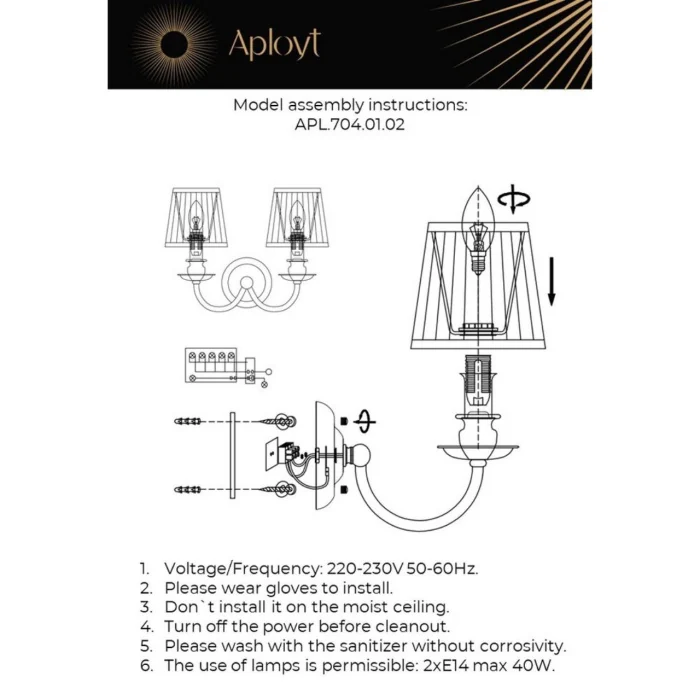 Aployt

Model assembly instructions:
APL.704.01.02

1. Voltage/Frequency: 220-230V 50-60Hz.
2. Please wear gloves to install.
3. Don`t install it on the moist ceiling.
4. Turn off the power before cleanout.
5. Please wash with the sanitizer without corrosivity.
6. The use of lamps is permissible: 2xE14 max 40W.