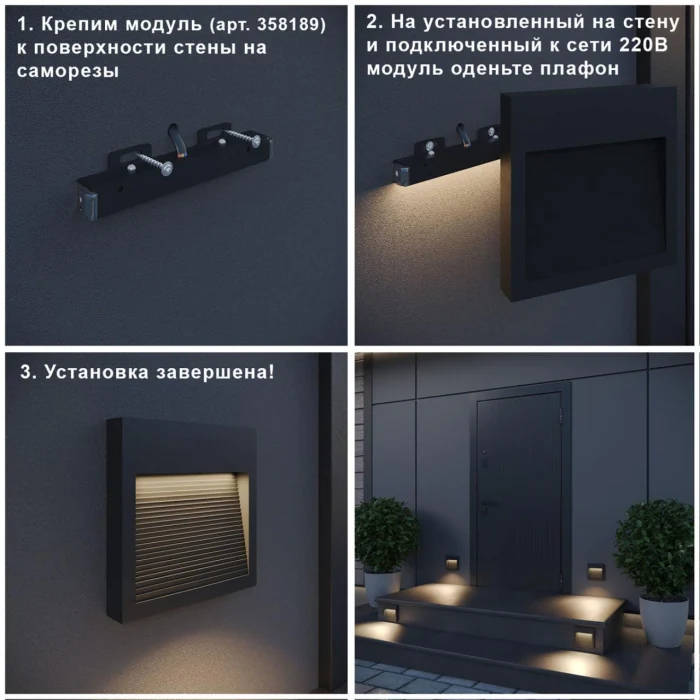 1. Крепим модуль (арт. 358189) к поверхности стены на саморезы

2. На установленный на стену и подключенный к сети 220В модуль оденьте плафон

3. Установка завершена!