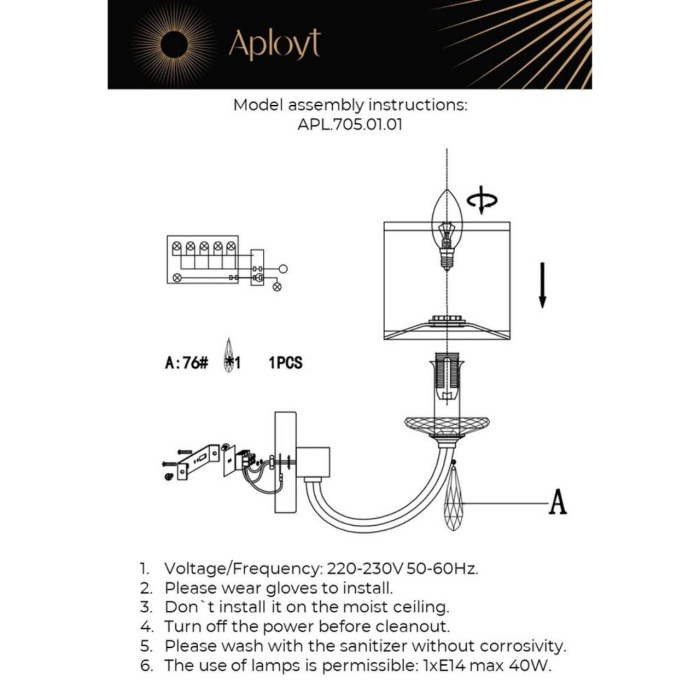 Aployt

Model assembly instructions:
APL.705.01.01

A:76# *1 1PCS

A

1. Voltage/Frequency: 220-230V 50-60Hz.
2. Please wear gloves to install.
3. Don`t install it on the moist ceiling.
4. Turn off the power before cleanout.
5. Please wash with the sanitizer without corrosivity.
6. The use of lamps is permissible: 1xE14 max 40W.