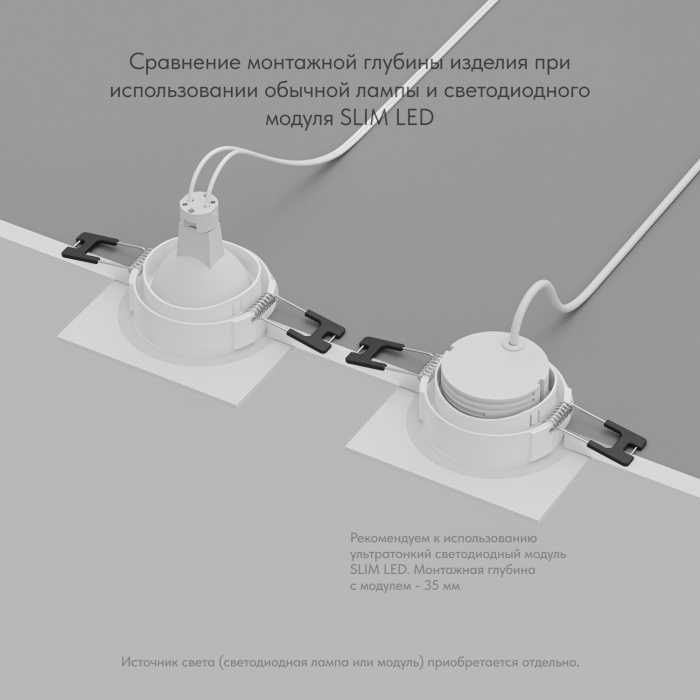 Сравнение монтажной глубины изделия при использовании обычной лампы и светодиодного модуля SLIM LED

Рекомендуем к использованию ультратонкий светодиодный модуль SLIM LED. Монтажная глубина с модулем - 35 мм

Источник света (светодиодная лампа или модуль) приобретается отдельно.